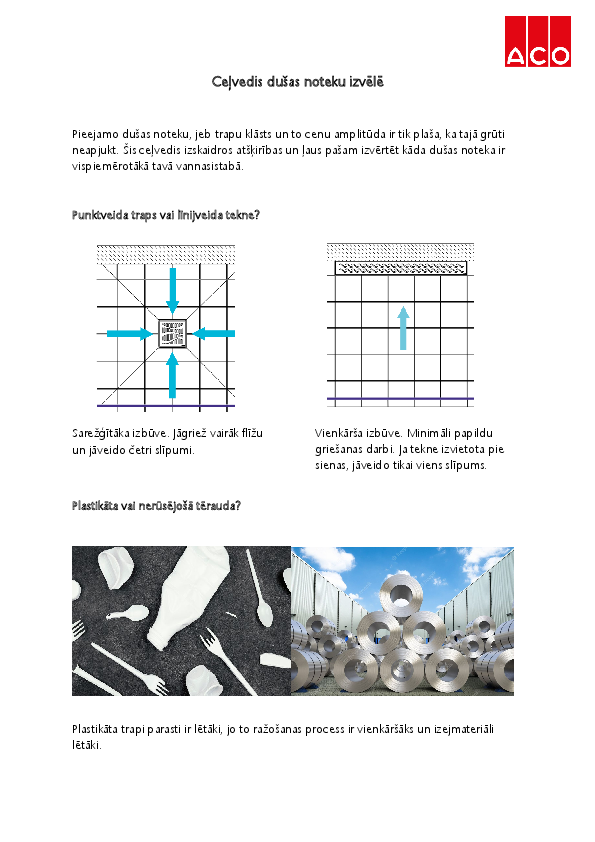 ACO

Ceļvedis dušas noteku izvēlē

Pieejamo dušas noteku, jeb trapu klāsts un to cenu amplitūda ir tik plaša, ka tajā grūti neapjukt. Šis ceļvedis izskaidros atšķirības un ļaus pašam izvērtēt kāda dušas noteka ir vispiemērotākā tavā vannasistabā.

Punktveida traps vai līnijveida tekne?

Sarežģītāka izbūve. Jāgriež vairāk flīžu un jāveido četri slīpumi.

Vienkārša izbūve. Minimāli papildu griešanas darbi. Ja tekne izvietota pie sienas, jāveido tikai viens slīpums.

Plastikāta vai nerūsējošā tērauda?

Plastikāta trapi parasti ir lētāki, jo to ražošanas process ir vienkāršāks un izejmateriāli lētāki.